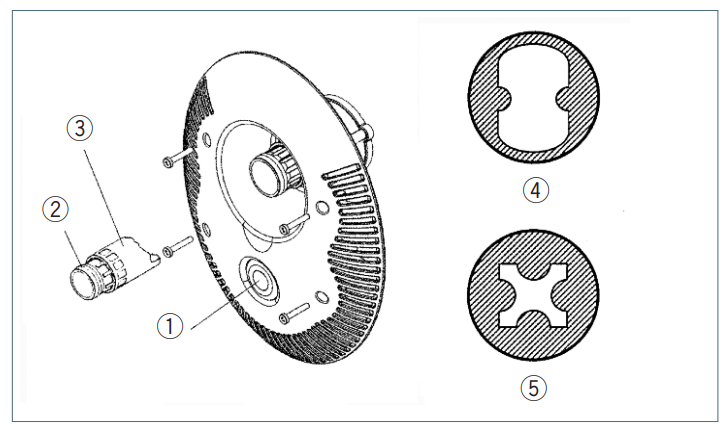 ③
②
①
④
⑤